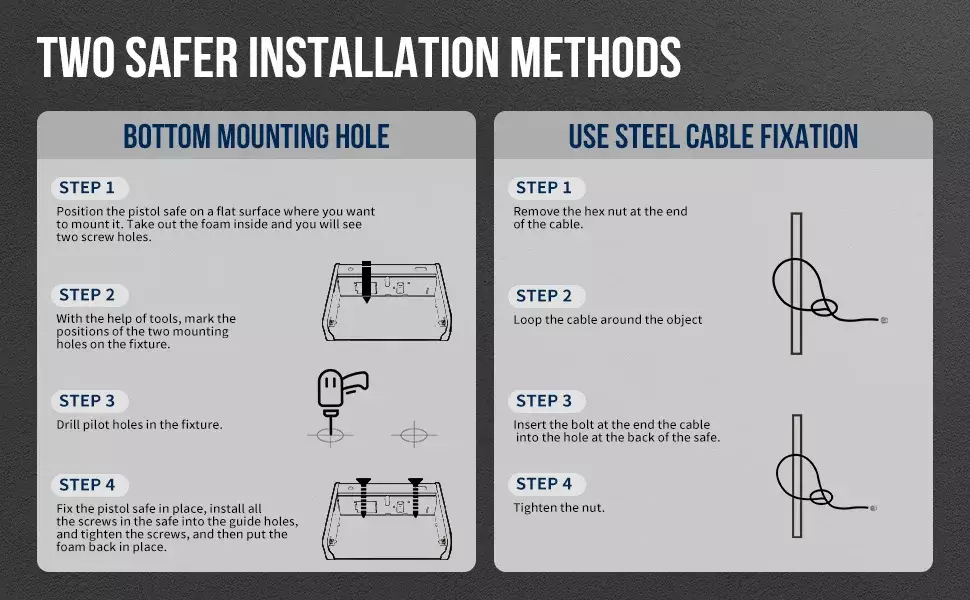 TWO SAFER INSTALLATION METHODS

BOTTOM MOUNTING HOLE

STEP 1
Position the pistol safe on a flat surface where you want to mount it. Take out the foam inside and you will see two screw holes.

STEP 2
With the help of tools, mark the positions of the two mounting holes on the fixture.

STEP 3
Drill pilot holes in the fixture.

STEP 4
Fix the pistol safe in place, install all the screws in the safe into the guide holes, and tighten the screws, and then put the foam back in place.

USE STEEL CABLE FIXATION

STEP 1
Remove the hex nut at the end of the cable.

STEP 2
Loop the cable around the object

STEP 3
Insert the bolt at the end the cable into the hole at the back of the safe.

STEP 4
Tighten the nut.